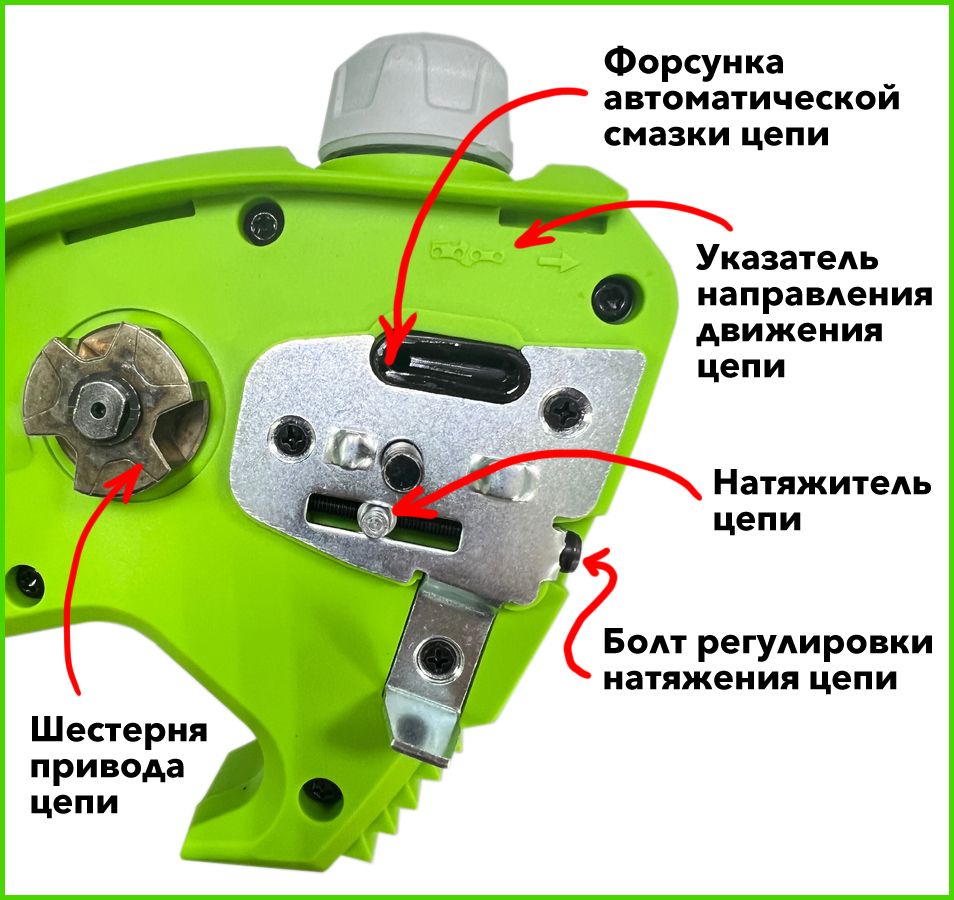 Форсунка автоматической смазки цепи

Указатель направления движения цепи

Натяжитель цепи

Болт регулировки натяжения цепи

Шестерня привода цепи